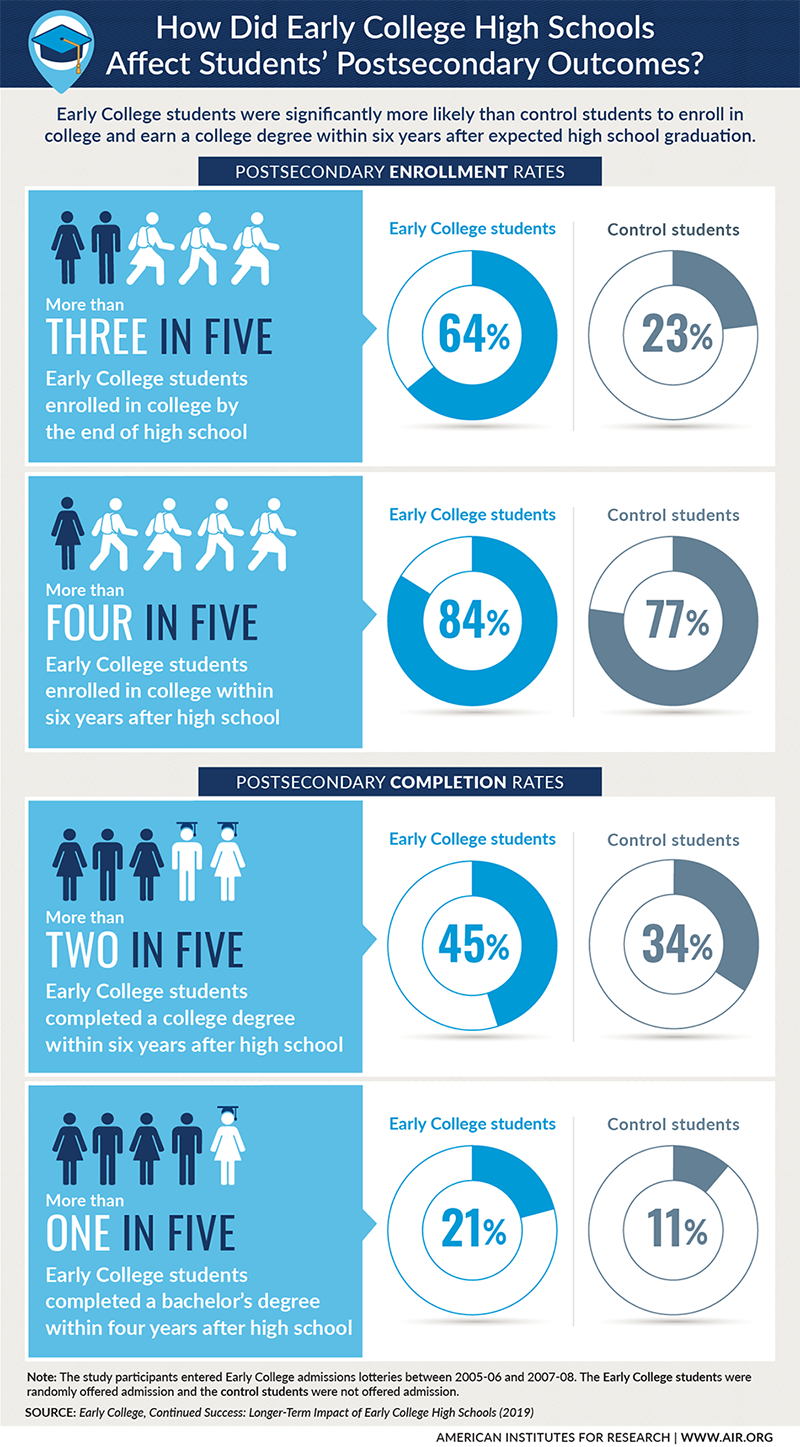 How Did Early College High Schools Affect Students' Postsecondary Outcomes?

Early College students were significantly more likely than control students to enroll in college and earn a college degree within six years after expected high school graduation.

POSTSECONDARY ENROLLMENT RATES

More than
THREE IN FIVE
Early College students enrolled in college by the end of high school

Early College students
64%

Control students
23%

More than
FOUR IN FIVE
Early College students enrolled in college within six years after high school

Early College students
84%

Control students
77%

POSTSECONDARY COMPLETION RATES

More than
TWO IN FIVE
Early College students completed a college degree within six years after high school

Early College students
45%

Control students
34%

More than
ONE IN FIVE
Early College students completed a bachelor's degree within four years after high school

Early College students
21%

Control students
11%

Note: The study participants entered Early College admissions lotteries between 2005-06 and 2007-08. The Early College students were randomly offered admission and the control students were not offered admission.

SOURCE: Early College, Continued Success: Longer-Term Impact of Early College High Schools (2019)

AMERICAN INSTITUTES FOR RESEARCH | WWW.AIR.ORG